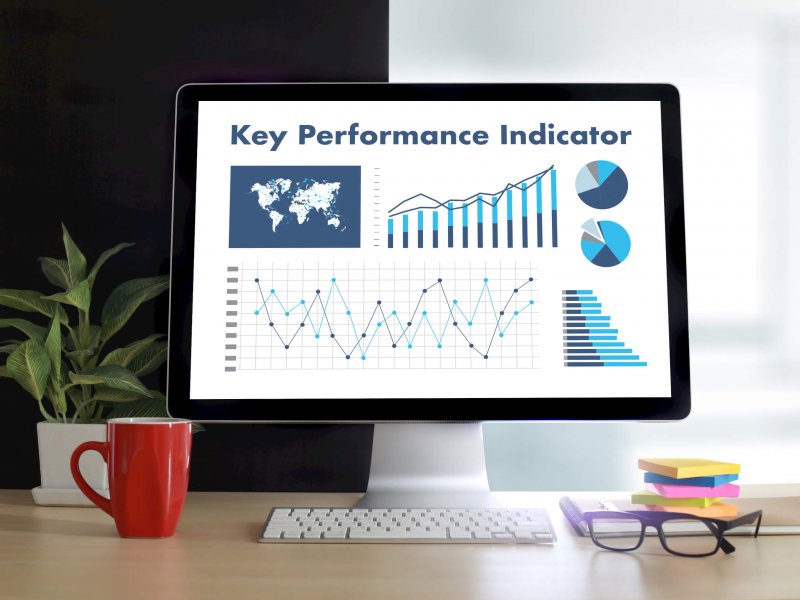 Key Performance Indicator