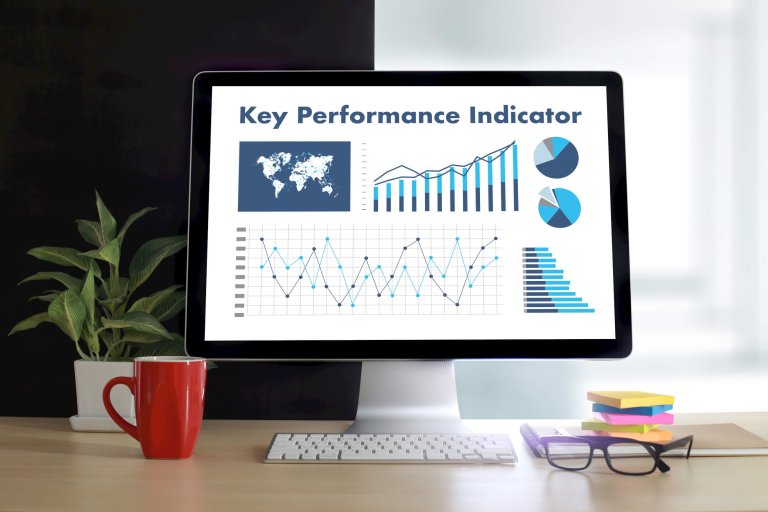 Key Performance Indicator