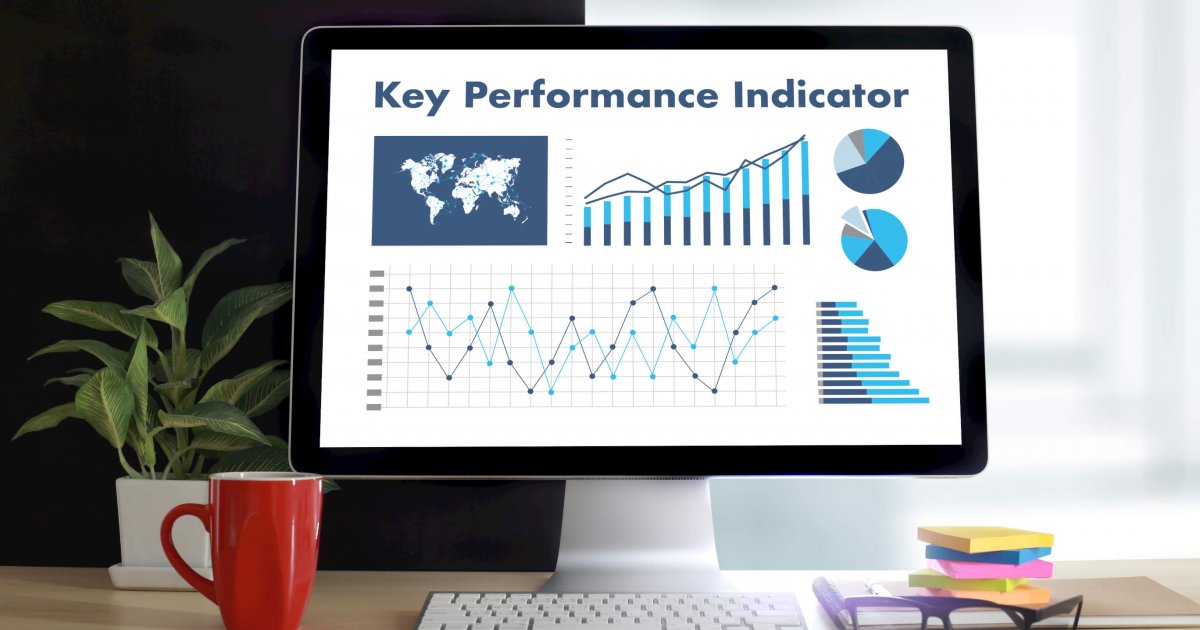 Key Performance Indicator